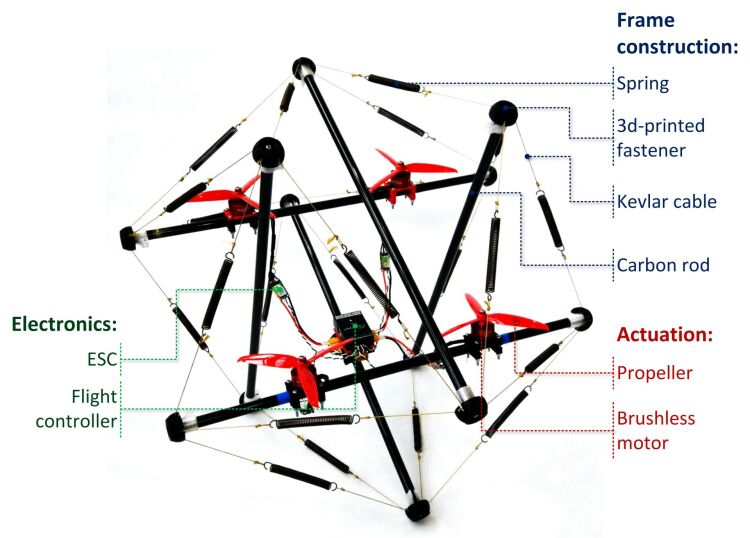 Frame construction:

Spring

3d-printed fastener

Kevlar cable

Carbon rod

Electronics:

ESC

Flight controller

Actuation:

Propeller

Brushless motor