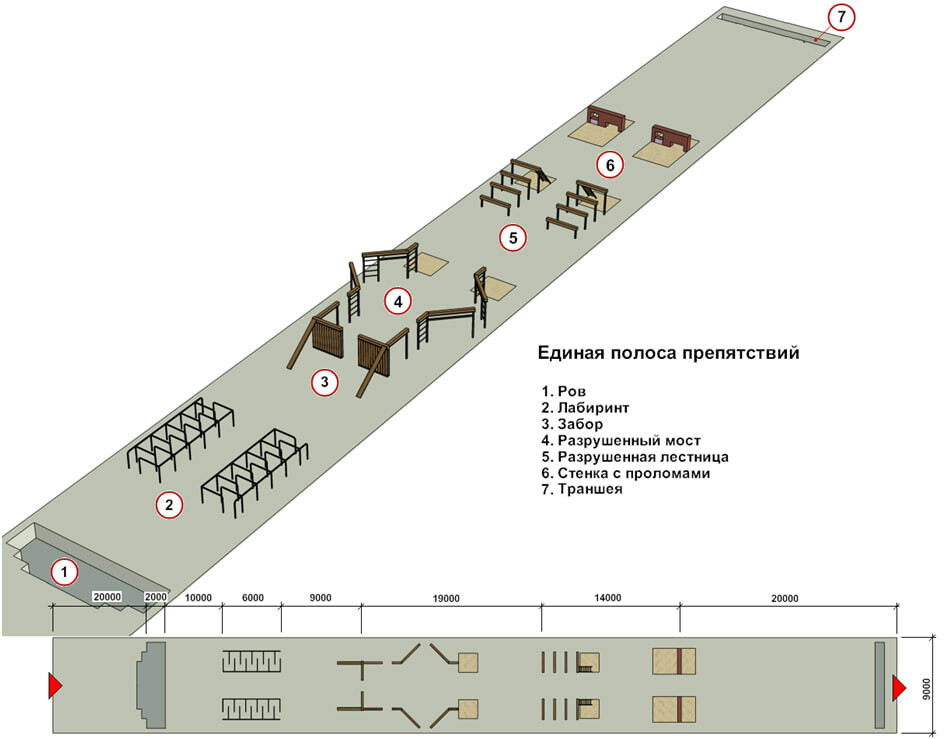 7

6

5

4

3

2

1

Единая полоса препятствий

1. Ров
2. Лабиринт
3. Забор
4. Разрушенный мост
5. Разрушенная лестница
6. Стенка с проломами
7. Траншея

20000 2000 10000 6000 9000 19000 14000 20000

9000